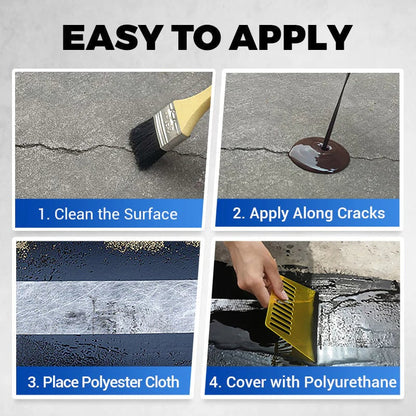 EASY TO APPLY

1. Clean the Surface

2. Apply Along Cracks

3. Place Polyester Cloth

4. Cover with Polyurethane