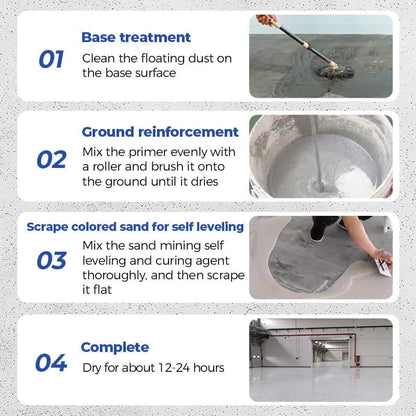 01

Base treatment

Clean the floating dust on the base surface

02

Ground reinforcement

Mix the primer evenly with a roller and brush it onto the ground until it dries

Scrape colored sand for self leveling

03

Mix the sand mining self leveling and curing agent thoroughly, and then scrape it flat

04

Complete

Dry for about 12-24 hours