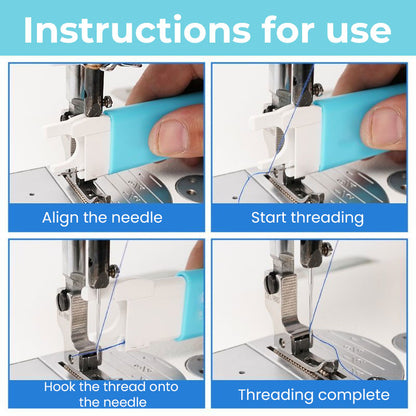 Instructions for use

Align the needle

Start threading

Hook the thread onto the needle

Threading complete