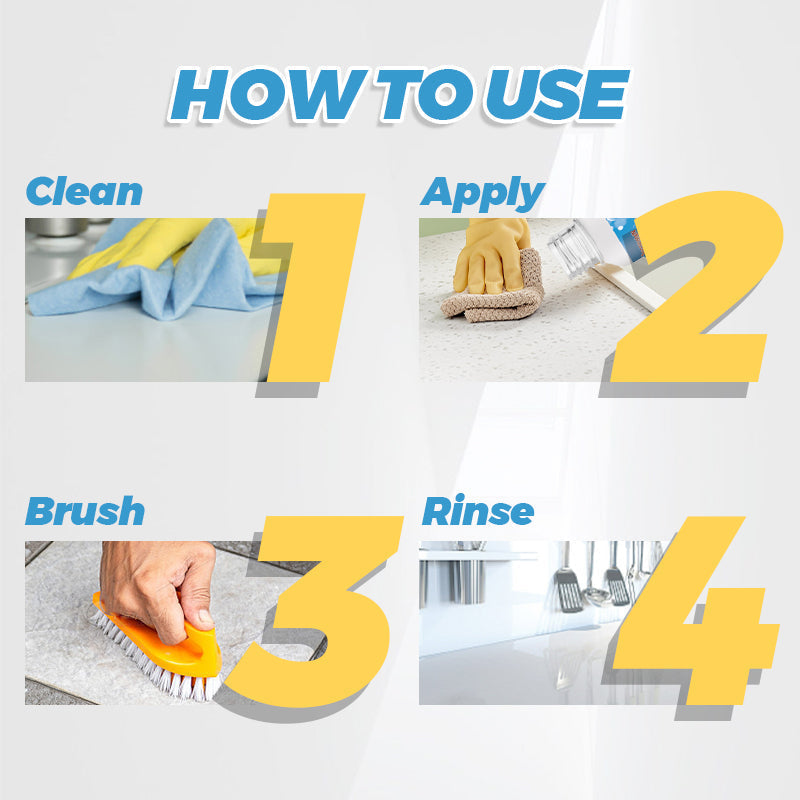 HOW TO USE

Clean
1

Apply
2

Brush
3

Rinse
4